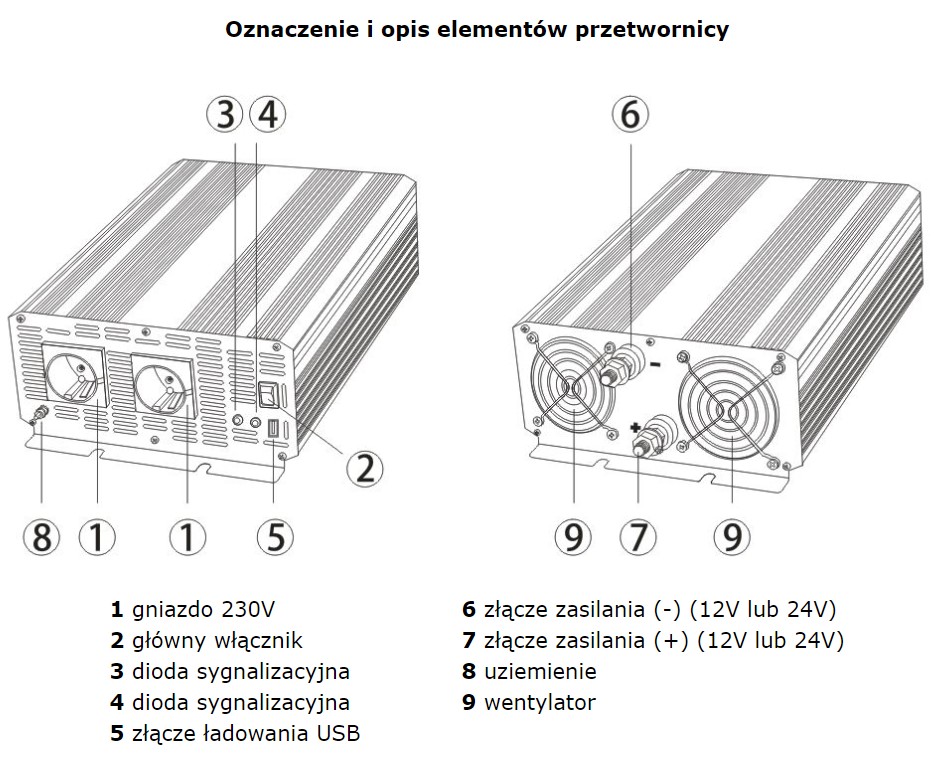 Oznaczenie i opis elementów przetwornicy

3 4
2
8 1 1 5

6
-
+
9 7 9

1 gniazdo 230V
2 główny włącznik
3 dioda sygnalizacyjna
4 dioda sygnalizacyjna
5 złącze ładowania USB

6 złącze zasilania (-) (12V lub 24V)
7 złącze zasilania (+) (12V lub 24V)
8 uziemienie
9 wentylator