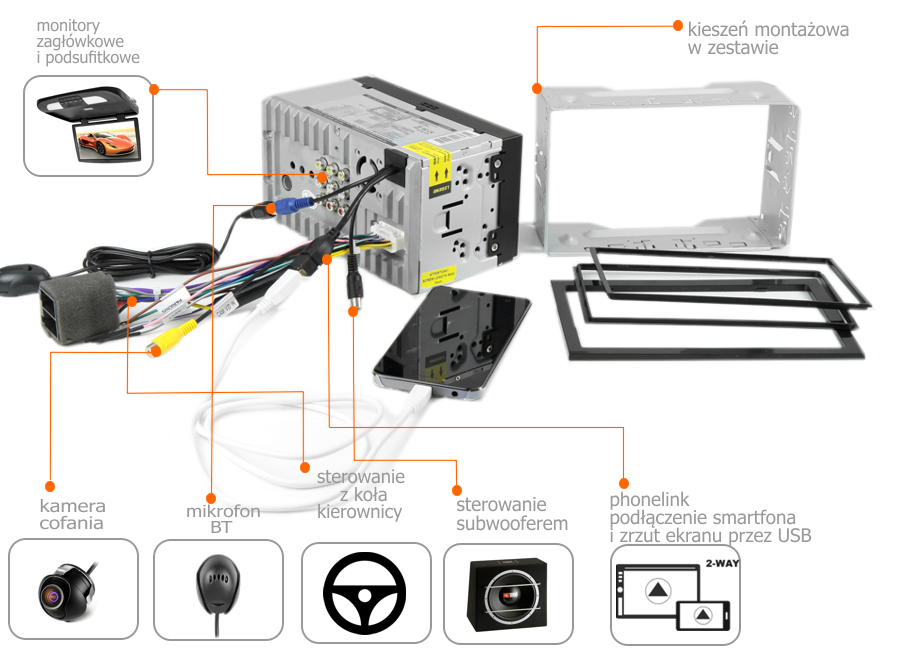 monitory zagłówkowe i podsufitkowe

kieszeń montażowa w zestawie

kamera cofania

mikrofon BT

sterowanie z koła kierownicy

sterowanie subwooferem

phonelink podłączenie smartfona i zrzut ekranu przez USB

2-WAY