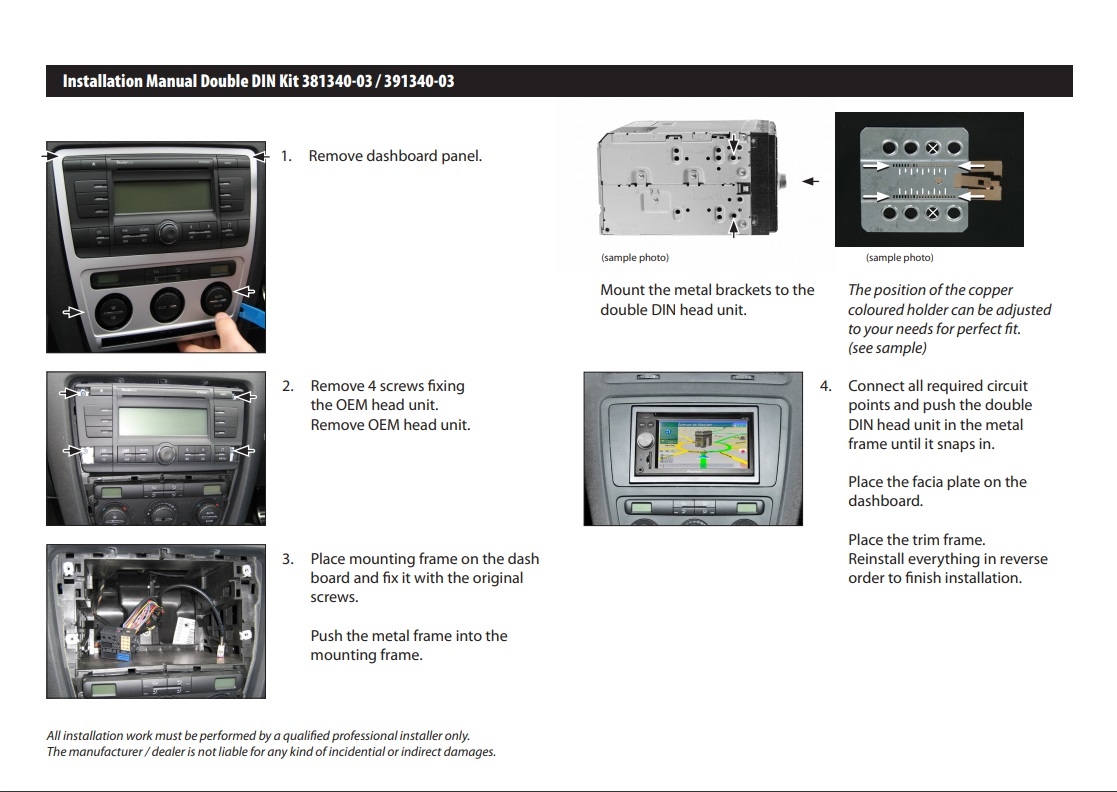 Installation Manual Double DIN Kit 381340-03 / 391340-03

1. Remove dashboard panel.

2. Remove 4 screws fixing the OEM head unit. Remove OEM head unit.

3. Place mounting frame on the dash board and fix it with the original screws.

Push the metal frame into the mounting frame.

(sample photo)

(sample photo)

Mount the metal brackets to the double DIN head unit.

The position of the copper coloured holder can be adjusted to your needs for perfect fit. (see sample)

4. Connect all required circuit points and push the double DIN head unit in the metal frame until it snaps in.

Place the facia plate on the dashboard.

Place the trim frame. Reinstall everything in reverse order to finish installation.

All installation work must be performed by a qualified professional installer only.
The manufacturer / dealer is not liable for any kind of incidential or indirect damages.