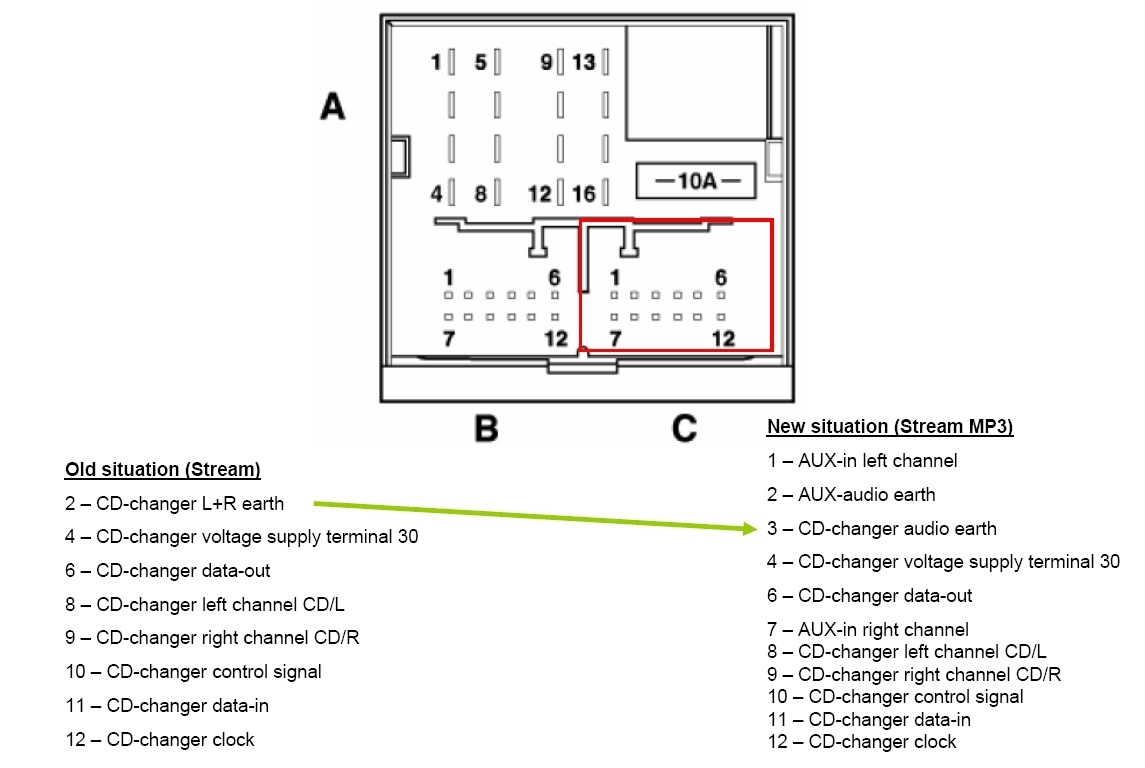 A

1 5 9 13

4 8 12 16

—10A—

1 6
7 12

1 6
7 12

B

C

Old situation (Stream)

2 – CD-changer L+R earth

4 – CD-changer voltage supply terminal 30

6 – CD-changer data-out

8 – CD-changer left channel CD/L

9 – CD-changer right channel CD/R

10 – CD-changer control signal

11 – CD-changer data-in

12 – CD-changer clock

New situation (Stream MP3)

1 – AUX-in left channel

2 – AUX-audio earth

3 – CD-changer audio earth

4 – CD-changer voltage supply terminal 30

6 – CD-changer data-out

7 – AUX-in right channel
8 – CD-changer left channel CD/L
9 – CD-changer right channel CD/R
10 – CD-changer control signal
11 – CD-changer data-in
12 – CD-changer clock